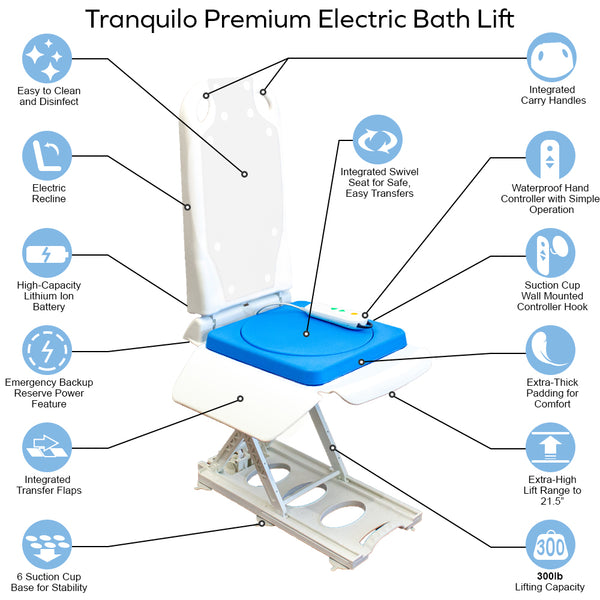 Tranquilo Premium Electric Bath Lift

Easy to Clean and Disinfect

Electric Recline

High-Capacity Lithium Ion Battery

Emergency Backup Reserve Power Feature

Integrated Transfer Flaps

6 Suction Cup Base for Stability

Integrated Swivel Seat for Safe, Easy Transfers

Integrated Carry Handles

Waterproof Hand Controller with Simple Operation

Suction Cup Wall Mounted Controller Hook

Extra-Thick Padding for Comfort

Extra-High Lift Range to 21.5"

300

300lb Lifting Capacity