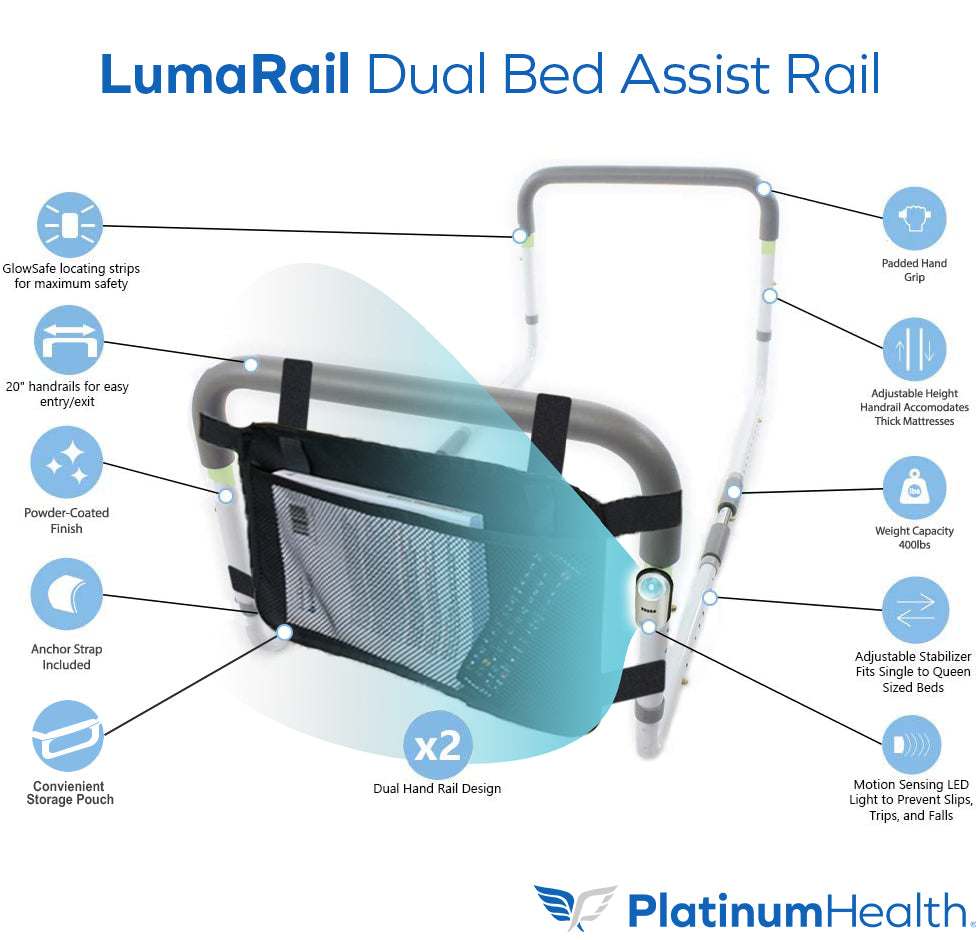 LumaRail Dual Bed Assist Rail

GlowSafe locating strips for maximum safety

20" handrails for easy entry/exit

Powder-Coated Finish

Anchor Strap Included

Convienient Storage Pouch

x2

Dual Hand Rail Design

Padded Hand Grip

Adjustable Height Handrail Accomodates Thick Mattresses

lbs

Weight Capacity 400lbs

Adjustable Stabilizer Fits Single to Queen Sized Beds

Motion Sensing LED Light to Prevent Slips, Trips, and Falls

PlatinumHealth