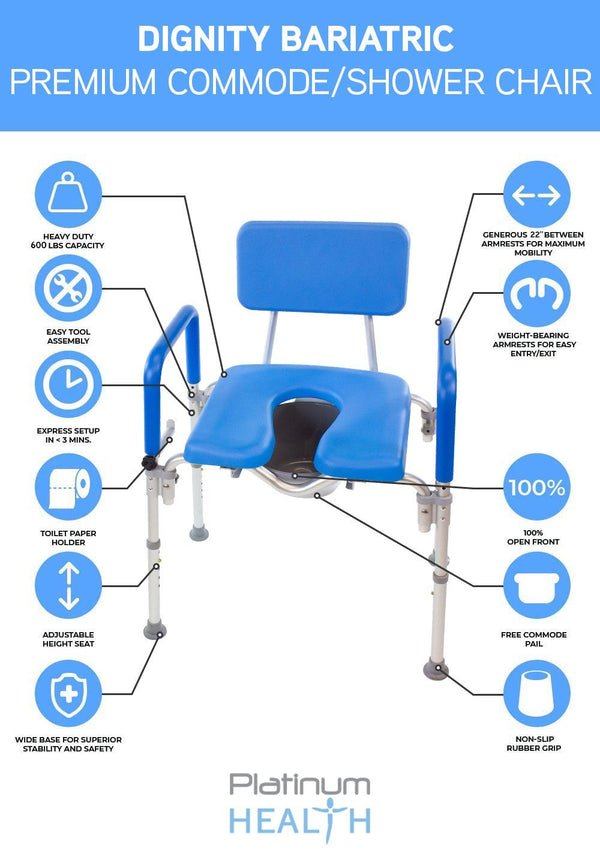 DIGNITY BARIATRIC
PREMIUM COMMODE/SHOWER CHAIR

HEAVY DUTY 600 LBS CAPACITY

EASY TOOL ASSEMBLY

EXPRESS SETUP IN < 3 MINS.

TOILET PAPER HOLDER

ADJUSTABLE HEIGHT SEAT

WIDE BASE FOR SUPERIOR STABILITY AND SAFETY

GENEROUS 22" BETWEEN ARMRESTS FOR MAXIMUM MOBILITY

WEIGHT-BEARING ARMRESTS FOR EASY ENTRY/EXIT

100%

100% OPEN FRONT

FREE COMMODE PAIL

NON-SLIP RUBBER GRIP

Platinum
HEALTH