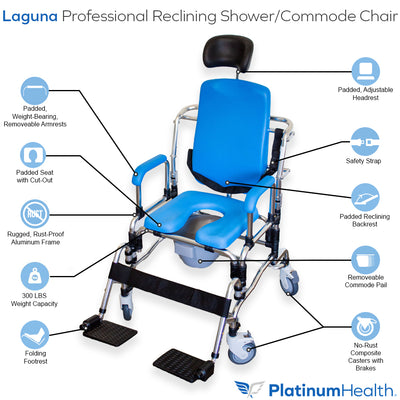 Laguna Professional Reclining Shower/Commode Chair

Padded, Weight-Bearing, Removeable Armrests

Padded Seat with Cut-Out

RUST

Rugged, Rust-Proof Aluminum Frame

300 LBS. Weight Capacity

Folding Footrest

Padded, Adjustable Headrest

Safety Strap

Padded Reclining Backrest

Removeable Commode Pail

No-Rust Composite Casters with Brakes

PlatinumHealth.