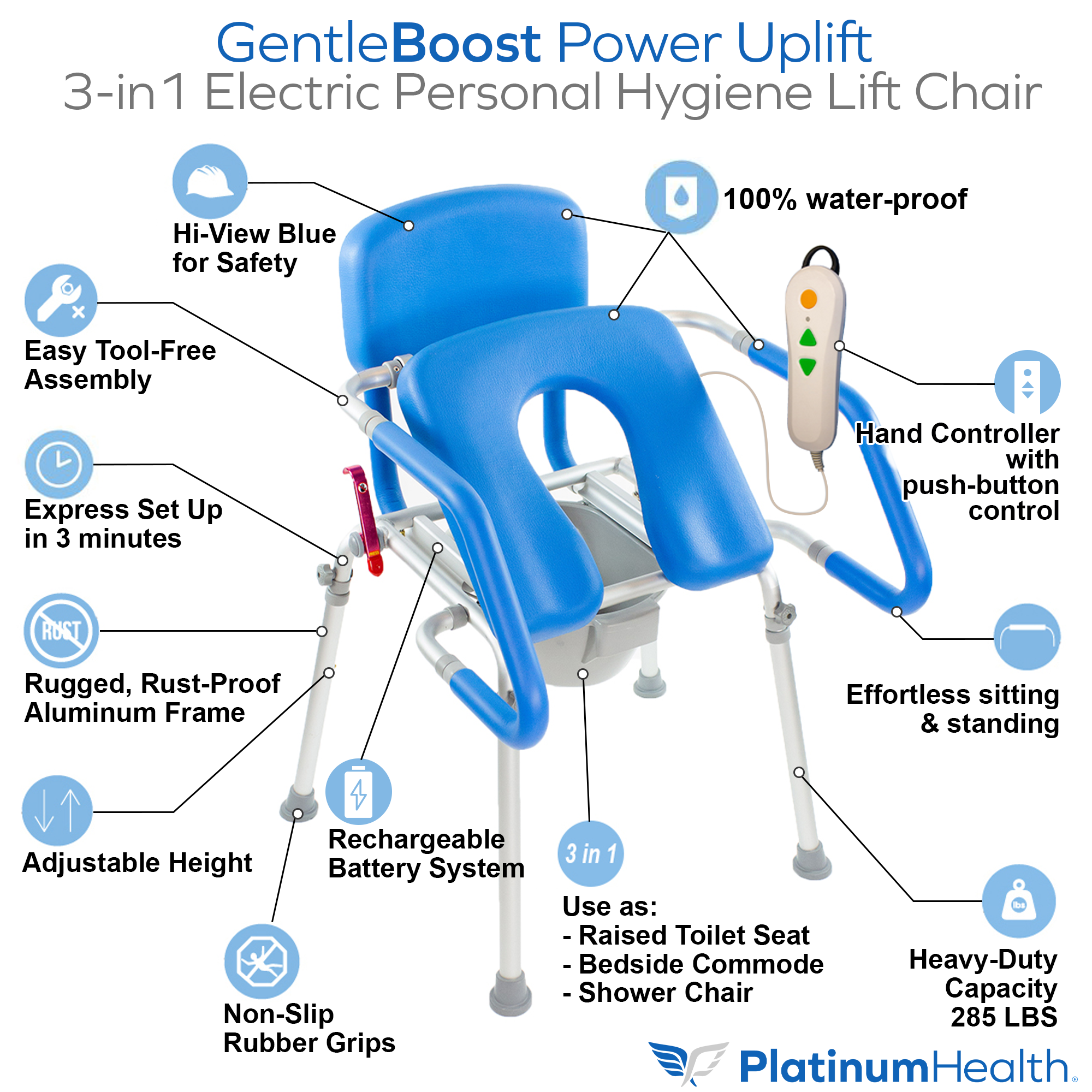 GentleBoost Power Uplift
3-in1 Electric Personal Hygiene Lift Chair

Hi-View Blue for Safety

100% water-proof

Easy Tool-Free Assembly

Hand Controller with push-button control

Express Set Up in 3 minutes

RUST

Rugged, Rust-Proof Aluminum Frame

Effortless sitting & standing

Adjustable Height

Rechargeable Battery System

3 in 1

Use as:
- Raised Toilet Seat
- Bedside Commode
- Shower Chair

lbs

Heavy-Duty Capacity 285 LBS

Non-Slip Rubber Grips

PlatinumHealth®