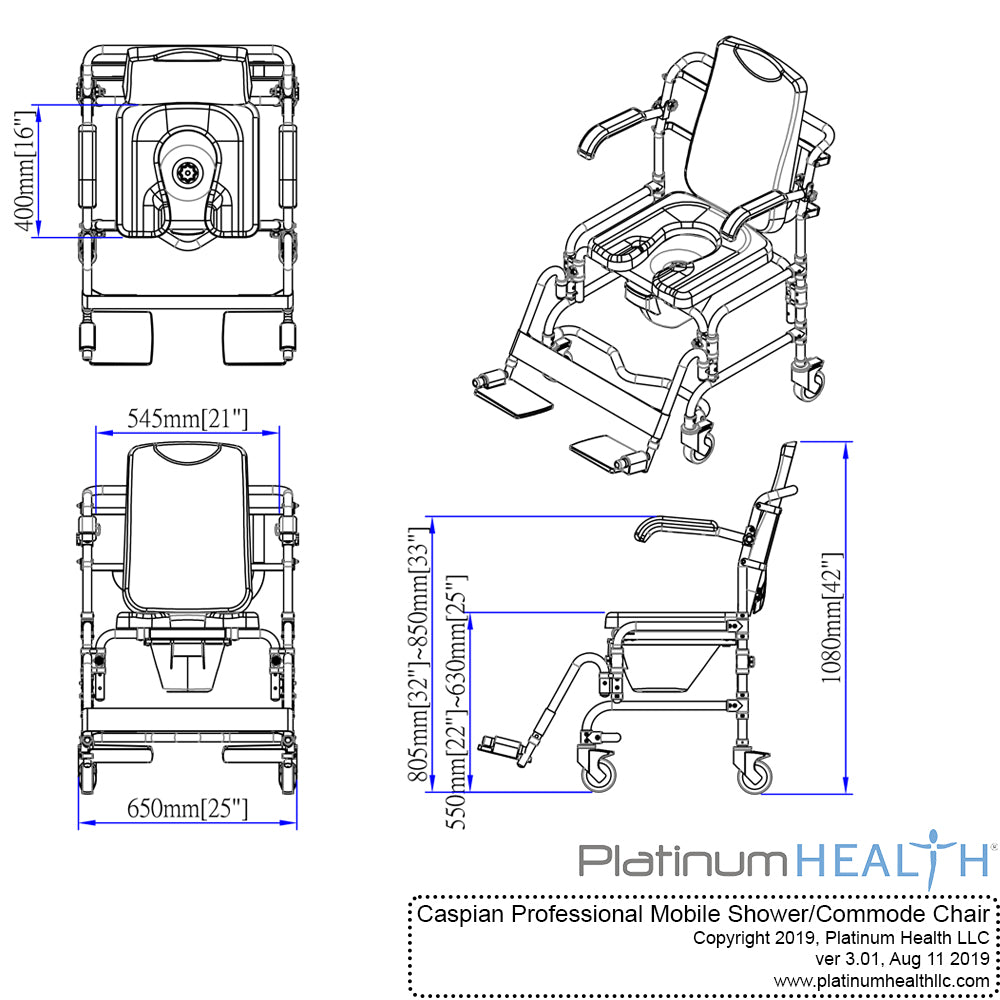 400mm[16"]

545mm[21"]

650mm[25"]

805mm[32"]~850mm[33"]

550mm[22"]~630mm[25"]

1080mm[42"]

PlatinumHEALTH®

Caspian Professional Mobile Shower/Commode Chair
Copyright 2019, Platinum Health LLC
ver 3.01, Aug 11 2019
www.platinumhealthllc.com